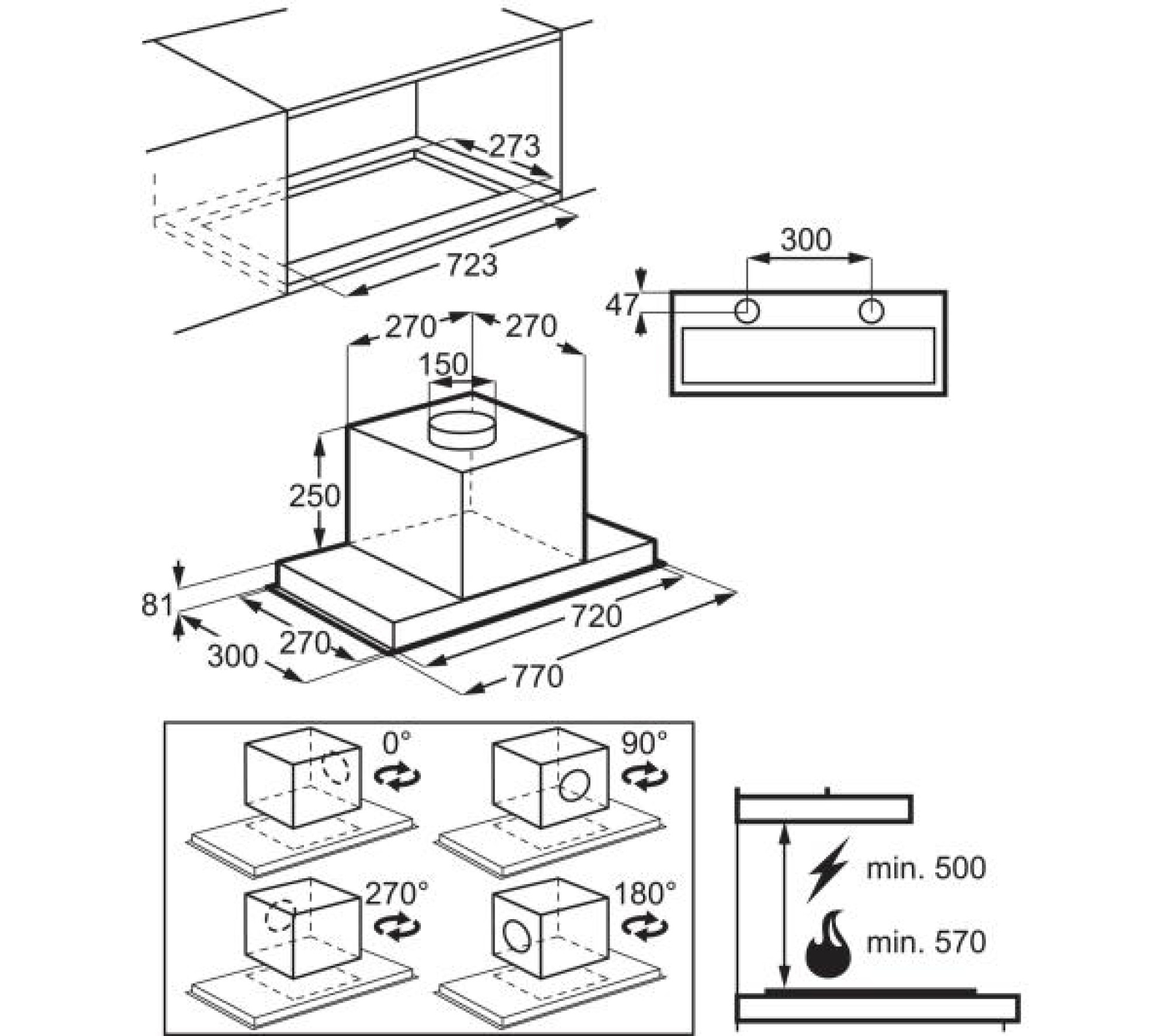 273
723
300
47
270
270
150
250
81
300
270
720
770
0°
90°
270°
180°
min. 500
min. 570