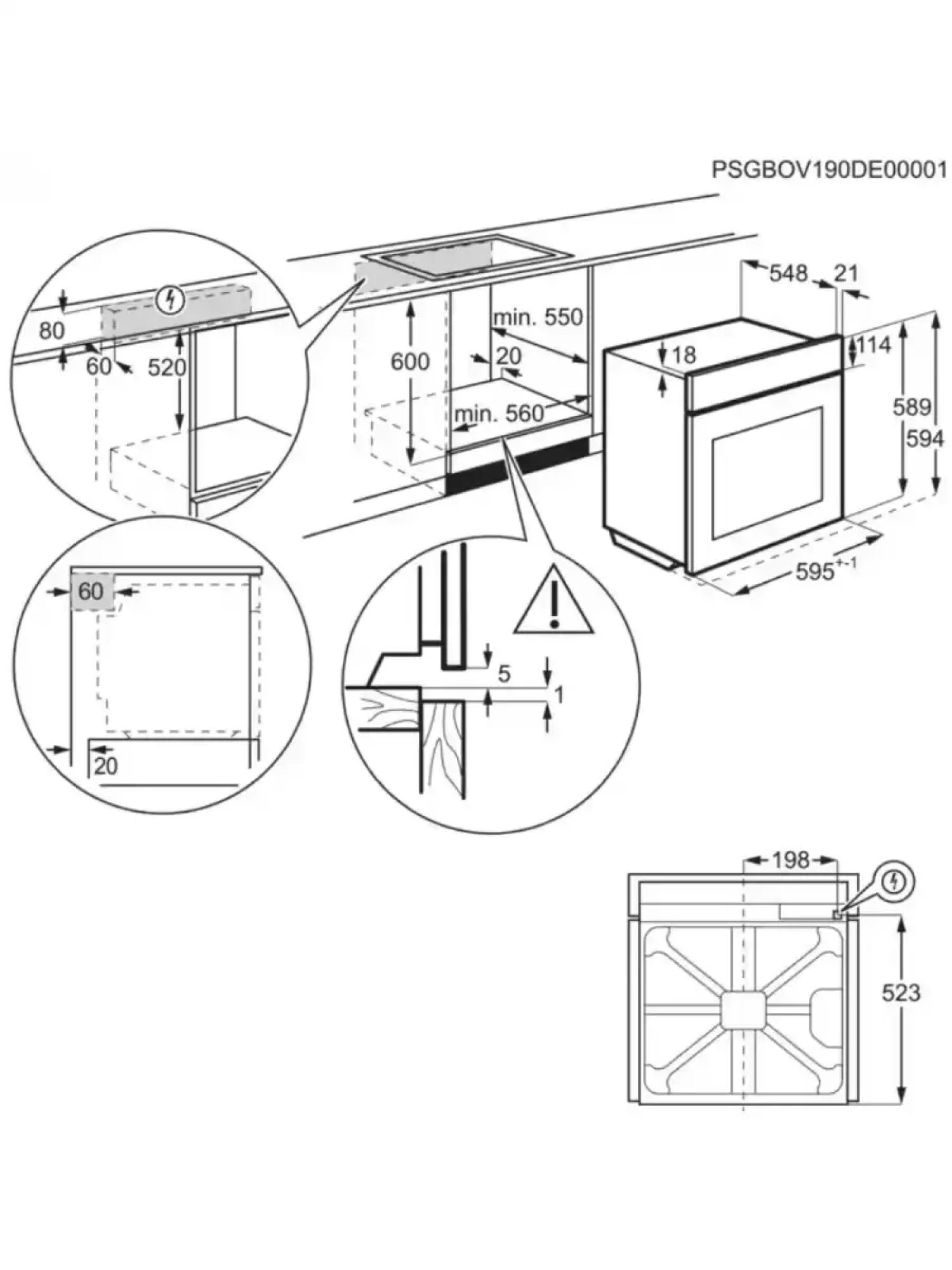 PSGBOV190DE00001

80

60

520

600

min. 550

20

min. 560

548

21

18

114

589

594

$595^{+-1}$

60

20

5

1

198

523